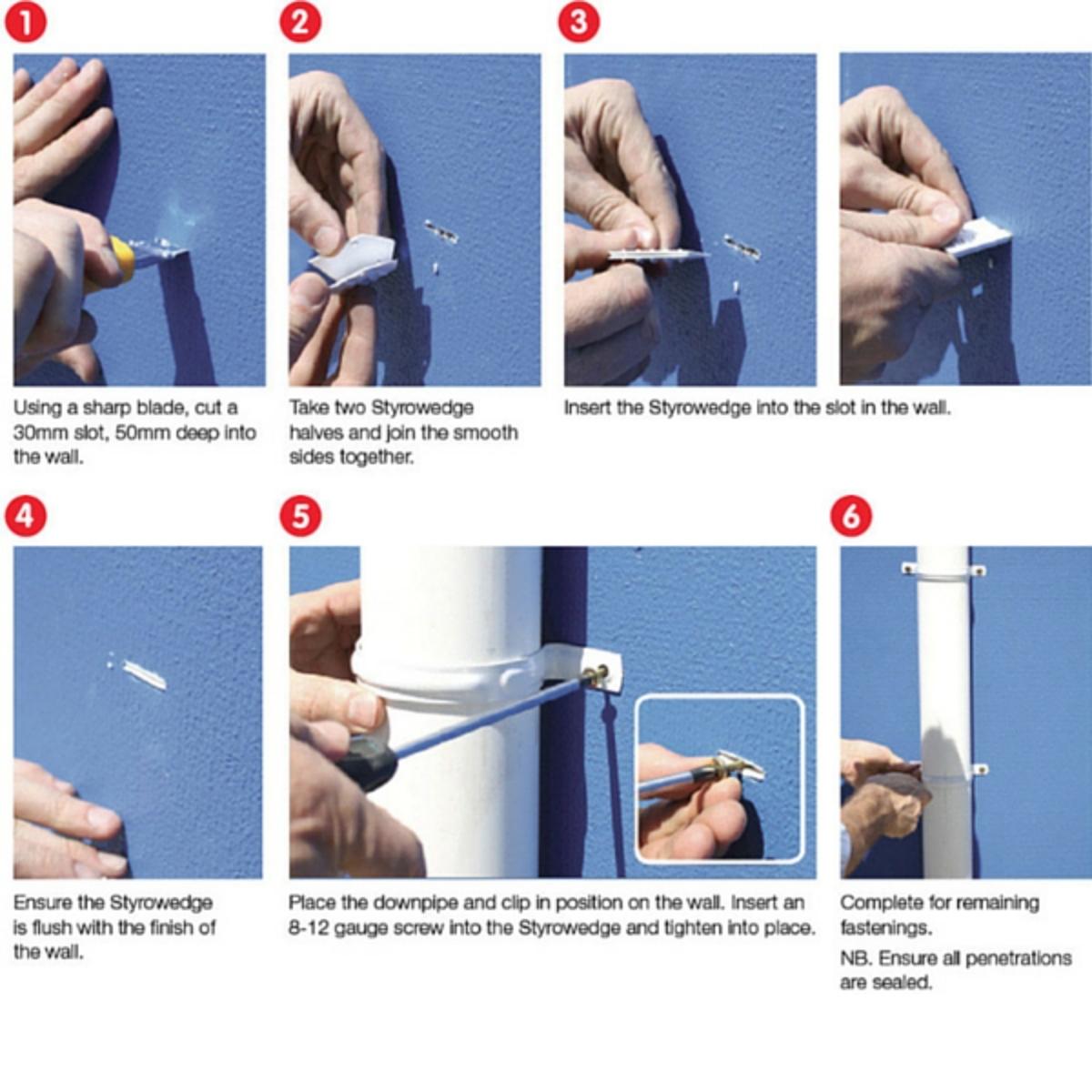 1

Using a sharp blade, cut a 30mm slot, 50mm deep into the wall.

2

Take two Styrowedge halves and join the smooth sides together.

3

Insert the Styrowedge into the slot in the wall.

4

Ensure the Styrowedge is flush with the finish of the wall.

5

Place the downpipe and clip in position on the wall. Insert an 8-12 gauge screw into the Styrowedge and tighten into place.

6

Complete for remaining fastenings.

NB. Ensure all penetrations are sealed.